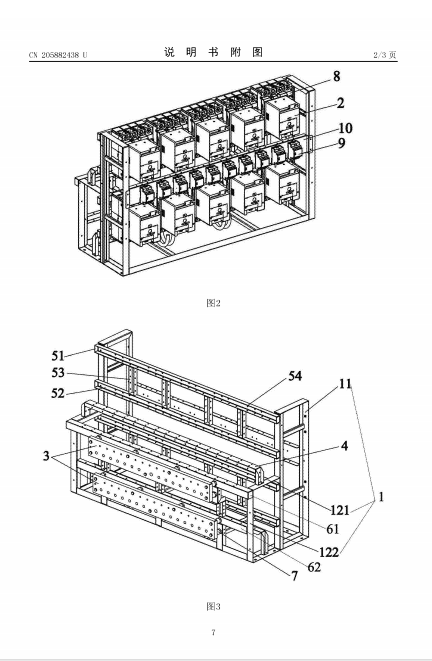 CN 205882438 U

说 明 书 附 图

2/3 页

8
2
10
9

图2

51
53
52
54
11
3
4
121
1
61
122
62
7

图3

7