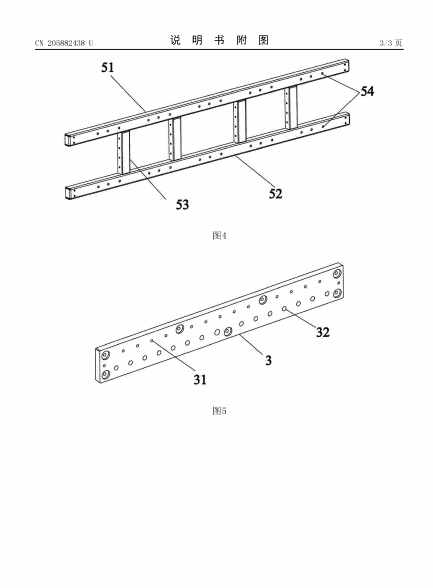 CN 205882438 U

说 明 书 附 图

3/3 页

51

54

53

52

图4

32

3

31

图5