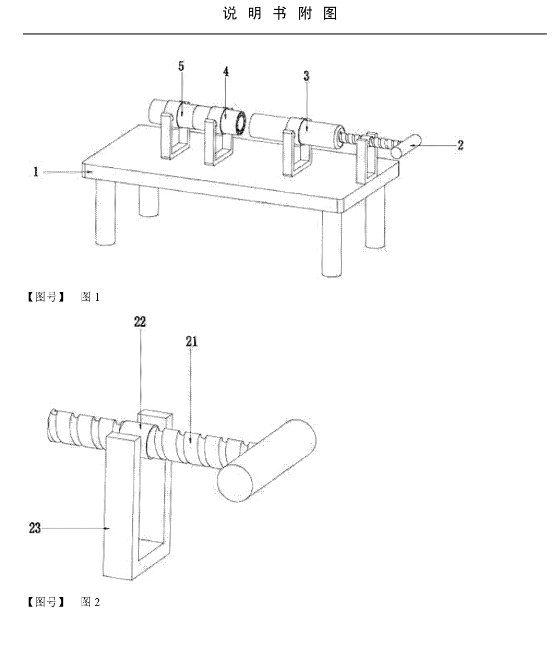 说 明 书 附 图

5
4
3
2
1

【图号】 图 1

22
21
23

【图号】 图 2